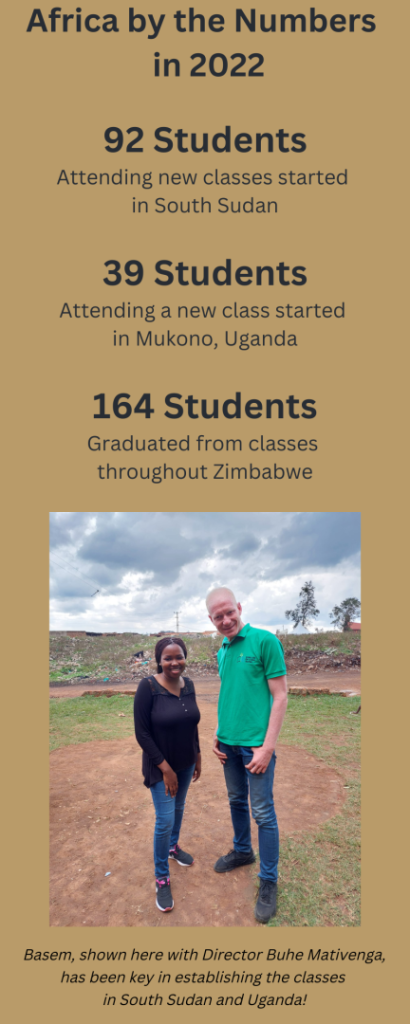 Africa by the Numbers in 2022

92 Students
Attending new classes started in South Sudan

39 Students
Attending a new class started in Mukono, Uganda

164 Students
Graduated from classes throughout Zimbabwe

Basem, shown here with Director Buhe Mativenga, has been key in establishing the classes in South Sudan and Uganda!